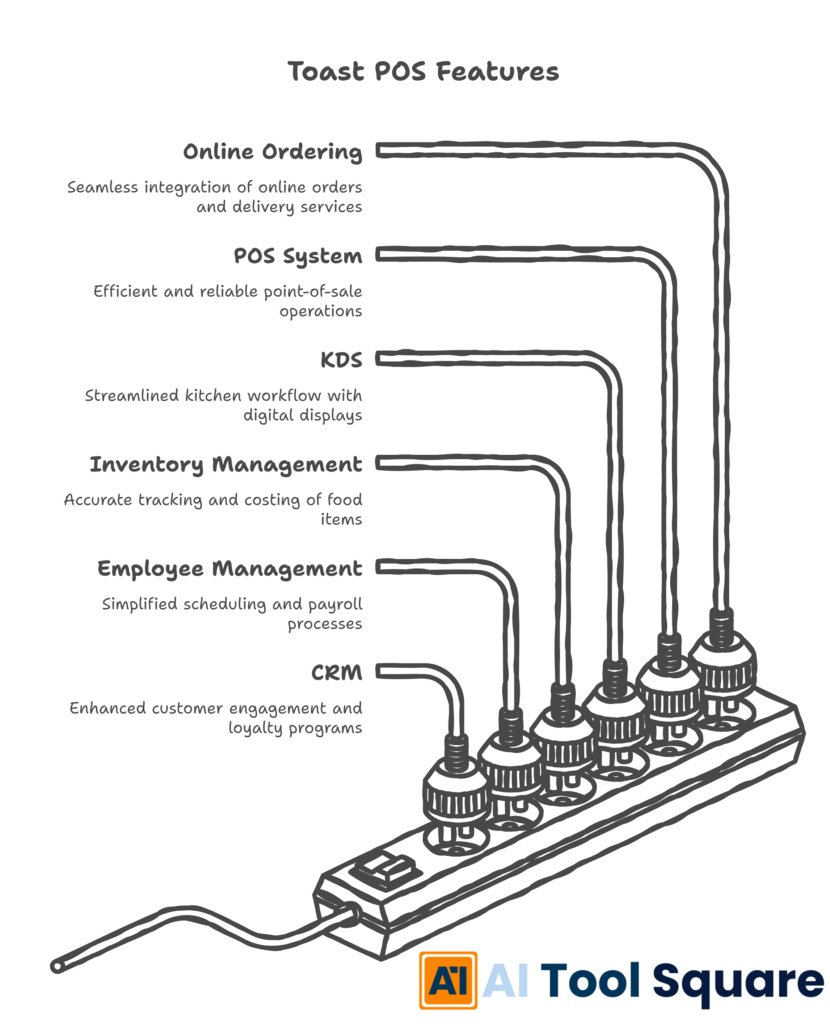 Toast POS Features

Online Ordering

Seamless integration of online orders and delivery services

POS System

Efficient and reliable point-of-sale operations

KDS

Streamlined kitchen workflow with digital displays

Inventory Management

Accurate tracking and costing of food items

Employee Management

Simplified scheduling and payroll processes

CRM

Enhanced customer engagement and loyalty programs

AI AI Tool Square